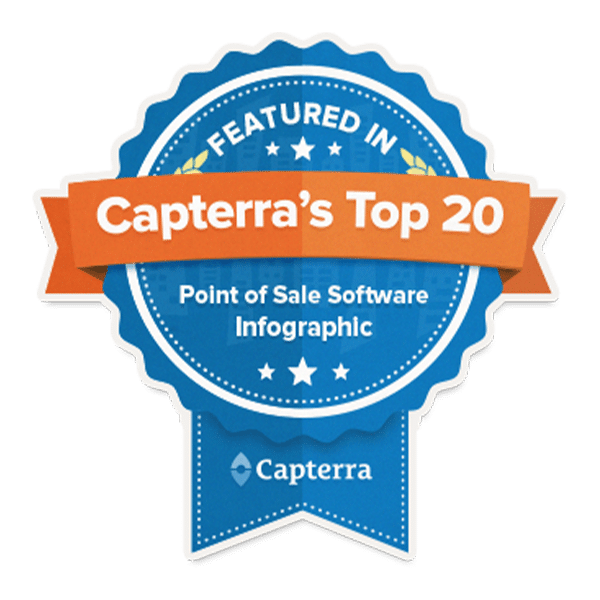 FEATURED IN

Capterra's Top 20

Point of Sale Software Infographic

Capterra